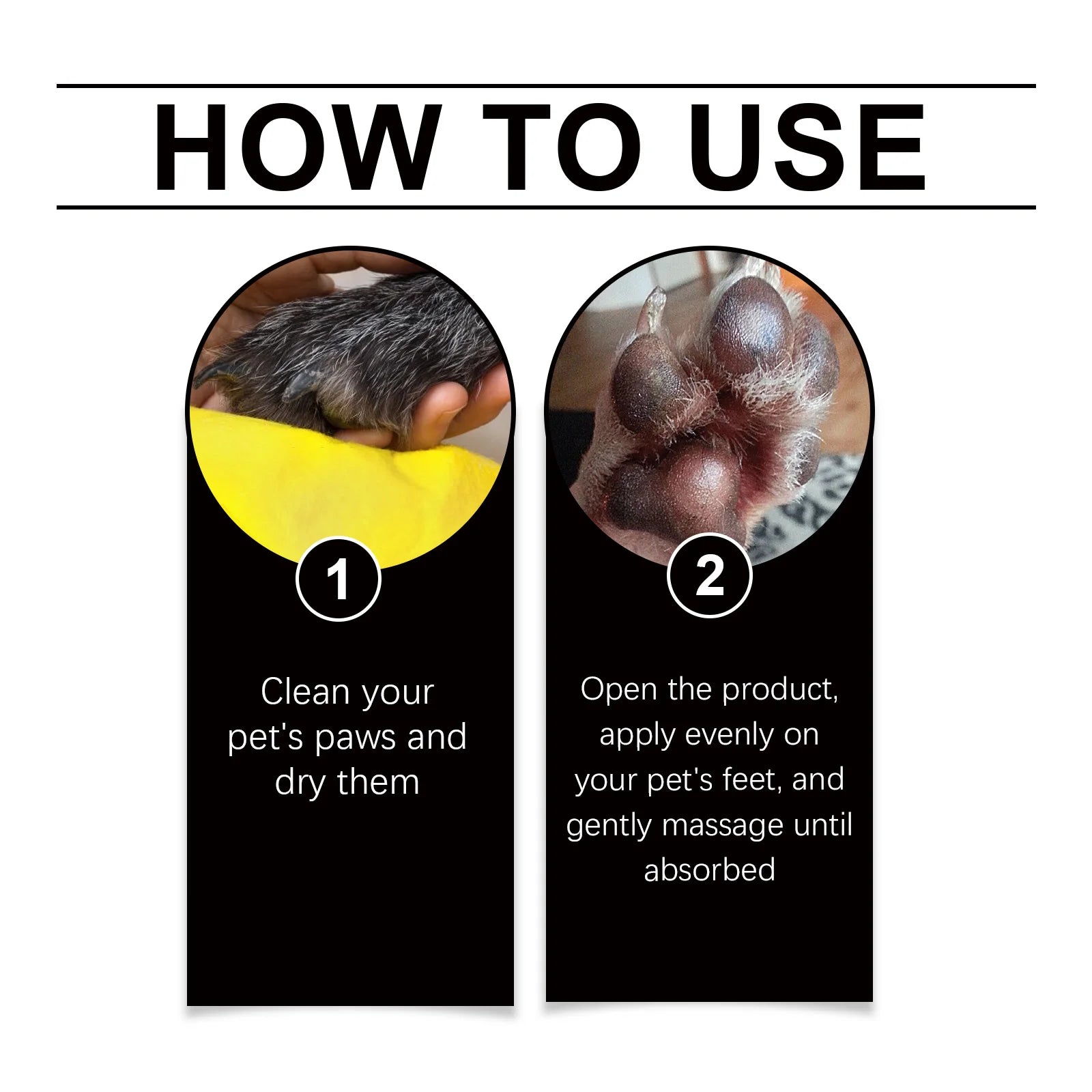 HOW TO USE

1

Clean your pet's paws and dry them

2

Open the product, apply evenly on your pet's feet, and gently massage until absorbed